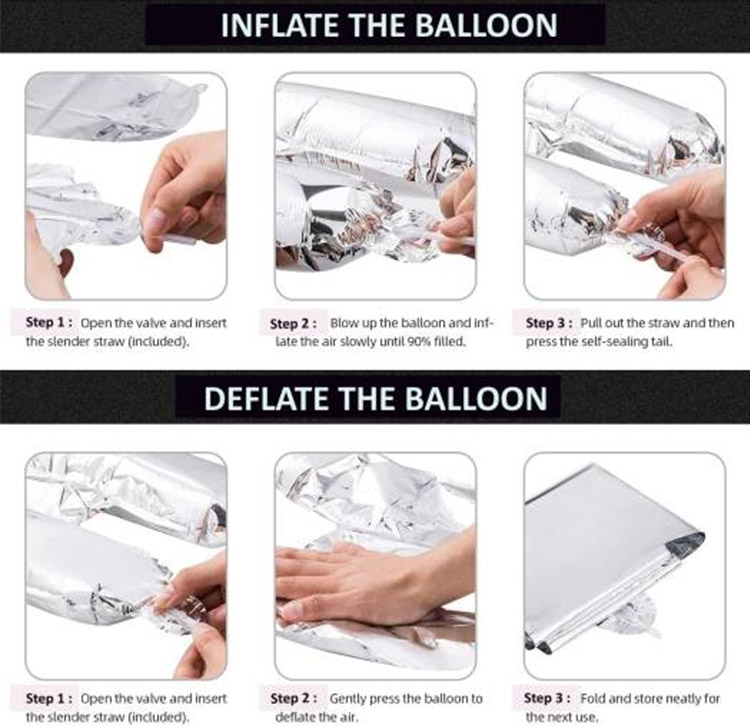 INFLATE THE BALLOON

Step 1 : Open the valve and insert the slender straw (included).

Step 2 : Blow up the balloon and inflate the air slowly until 90% filled.

Step 3 : Pull out the straw and then press the self-sealing tail.

DEFLATE THE BALLOON

Step 1 : Open the valve and insert the slender straw (included).

Step 2 : Gently press the balloon to deflate the air.

Step 3 : Fold and store neatly for the next use.